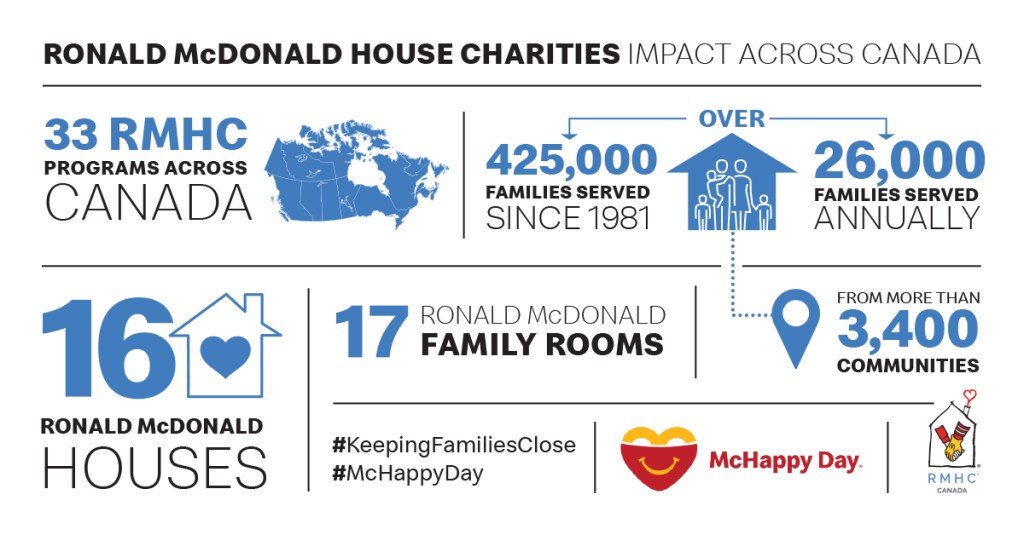 RONALD McDONALD HOUSE CHARITIES IMPACT ACROSS CANADA

33 RMHC PROGRAMS ACROSS CANADA

OVER

425,000 FAMILIES SERVED SINCE 1981

26,000 FAMILIES SERVED ANNUALLY

16 RONALD McDONALD HOUSES

17 RONALD McDONALD FAMILY ROOMS

FROM MORE THAN 3,400 COMMUNITIES

#KeepingFamiliesClose
#McHappyDay

McHappy Day.

RMHC CANADA